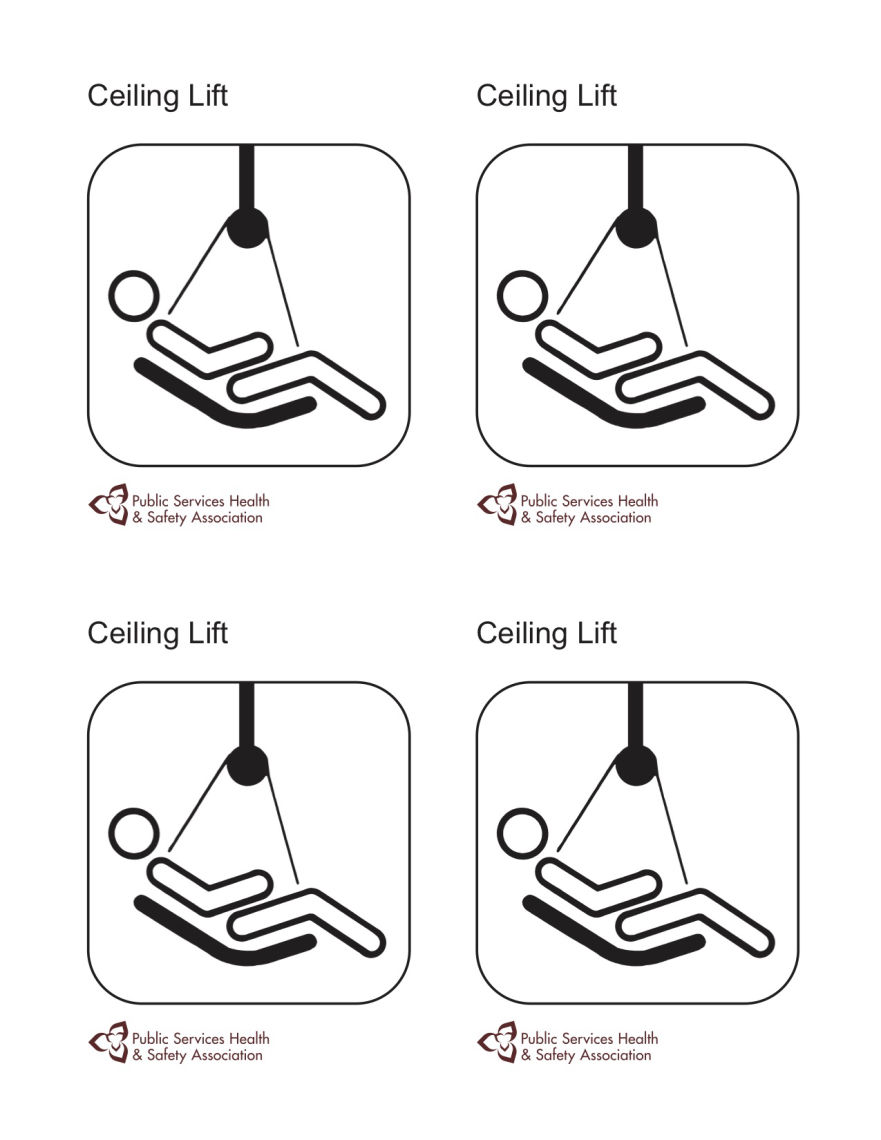 Ceiling Lift

Public Services Health & Safety Association

Ceiling Lift

Public Services Health & Safety Association

Ceiling Lift

Public Services Health & Safety Association

Ceiling Lift

Public Services Health & Safety Association