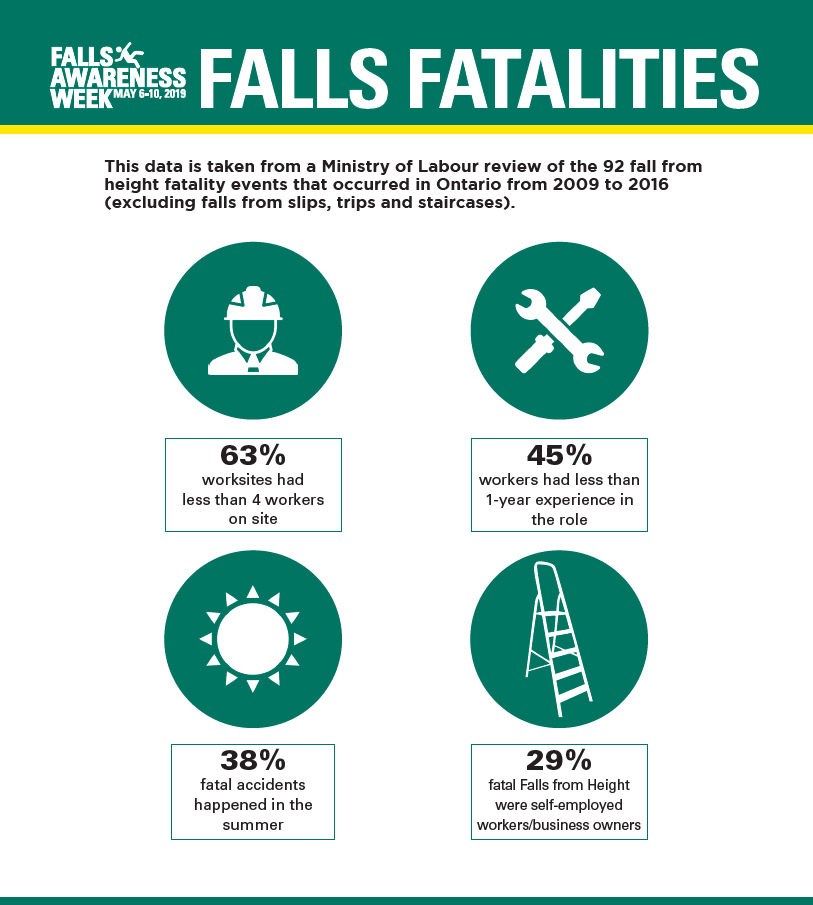 FALLS AWARENESS WEEK MAY 6–10, 2019

FALLS FATALITIES

This data is taken from a Ministry of Labour review of the 92 fall from height fatality events that occurred in Ontario from 2009 to 2016 (excluding falls from slips, trips and staircases).

63%
worksites had less than 4 workers on site

45%
workers had less than 1-year experience in the role

38%
fatal accidents happened in the summer

29%
fatal Falls from Height were self-employed workers/business owners